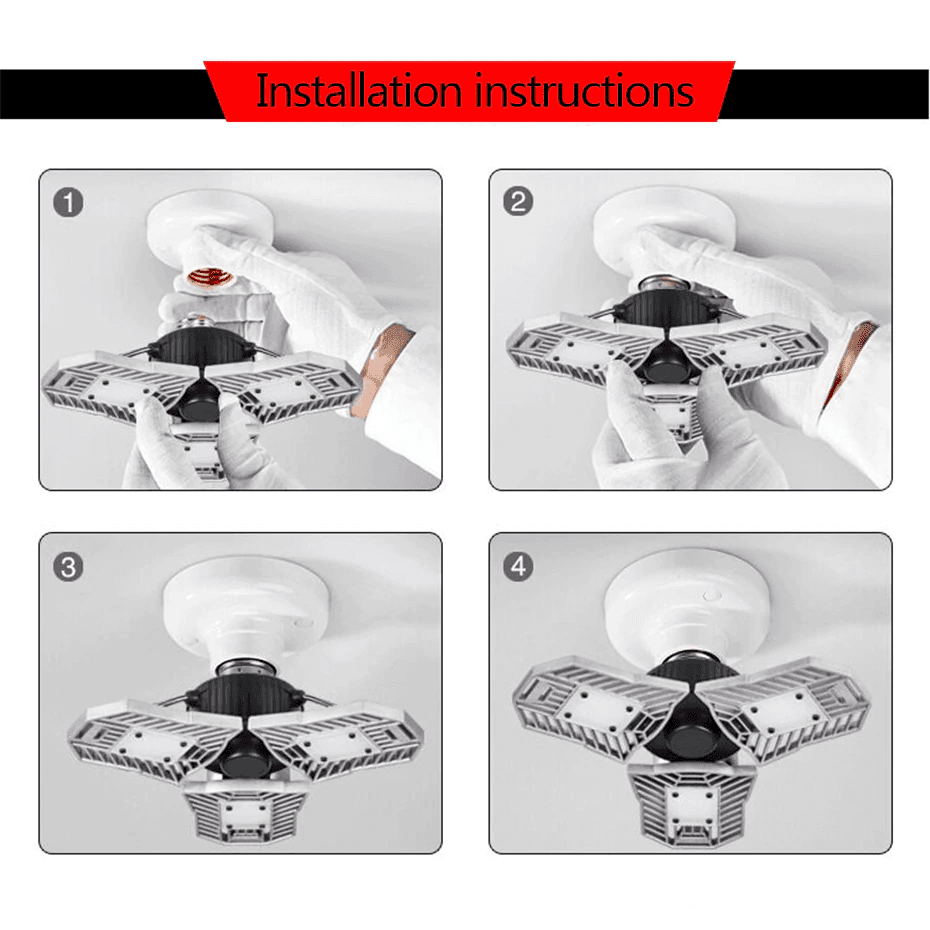 Installation instructions

1

2

3

4