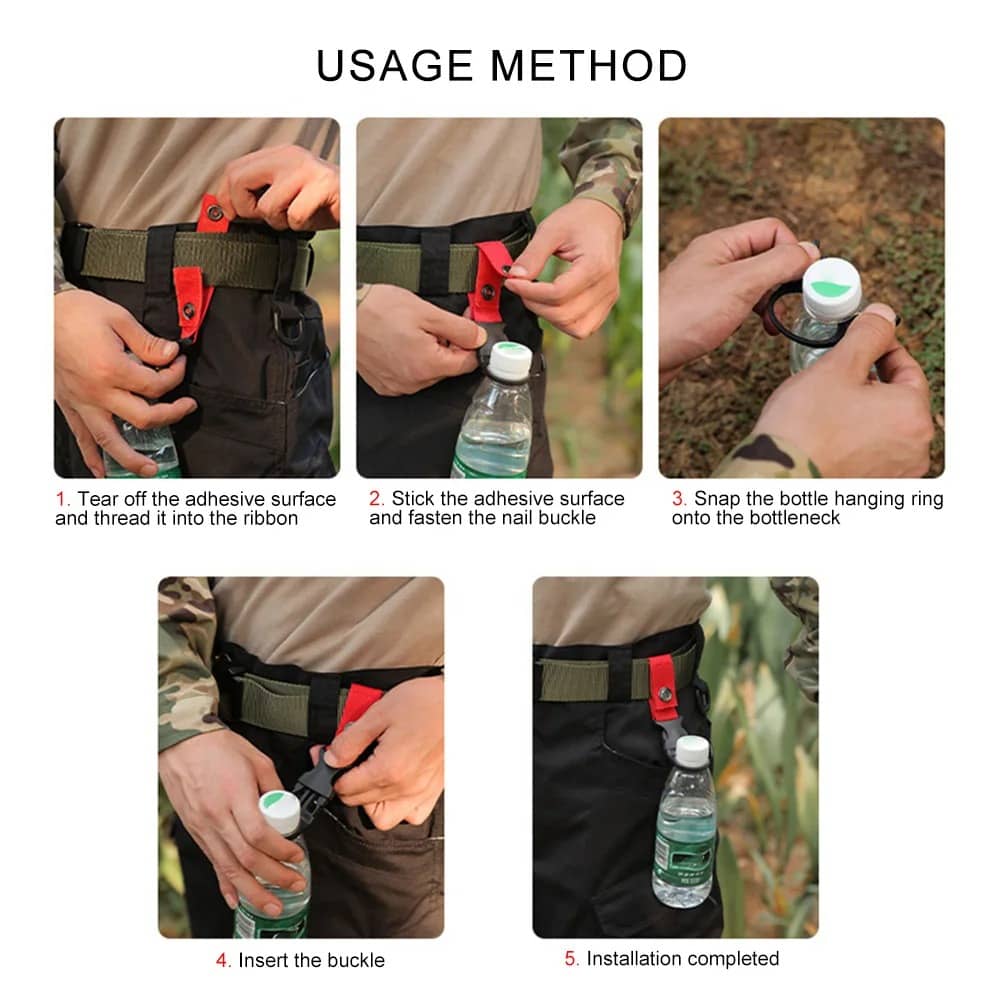 USAGE METHOD

1. Tear off the adhesive surface and thread it into the ribbon

2. Stick the adhesive surface and fasten the nail buckle

3. Snap the bottle hanging ring onto the bottleneck

4. Insert the buckle

5. Installation completed