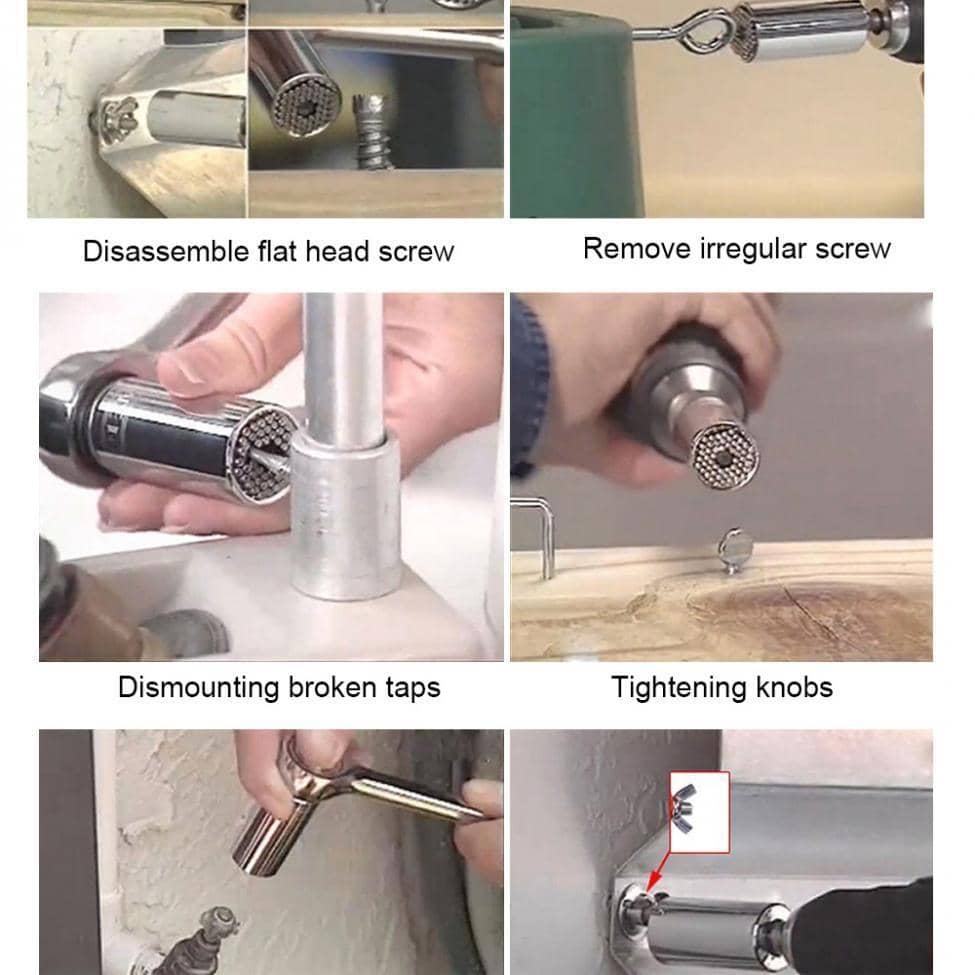 Disassemble flat head screw

Remove irregular screw

Dismounting broken taps

Tightening knobs